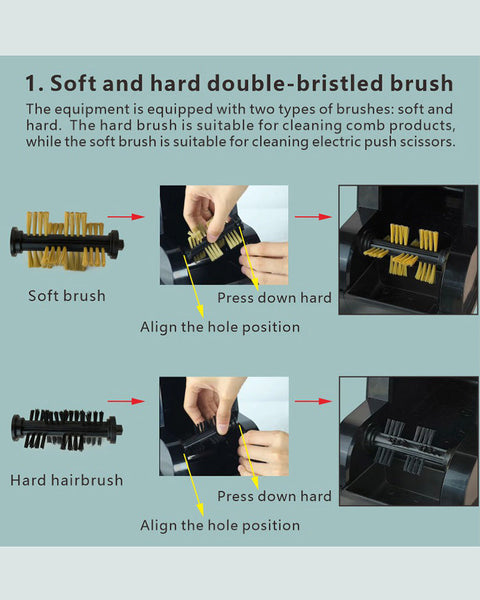 1. Soft and hard double-bristled brush

The equipment is equipped with two types of brushes: soft and hard. The hard brush is suitable for cleaning comb products, while the soft brush is suitable for cleaning electric push scissors.

Soft brush

Press down hard

Align the hole position

Hard hairbrush

Press down hard

Align the hole position